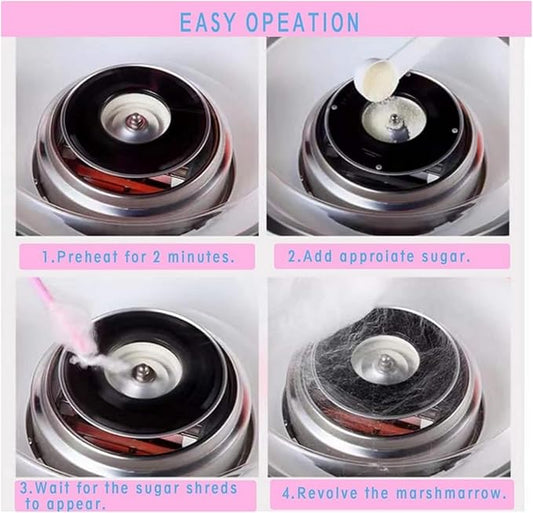 EASY OPEATION

1.Preheat for 2 minutes.

2.Add approiate sugar.

3.Wait for the sugar shreds to appear.

4.Revolve the marshmarrow.