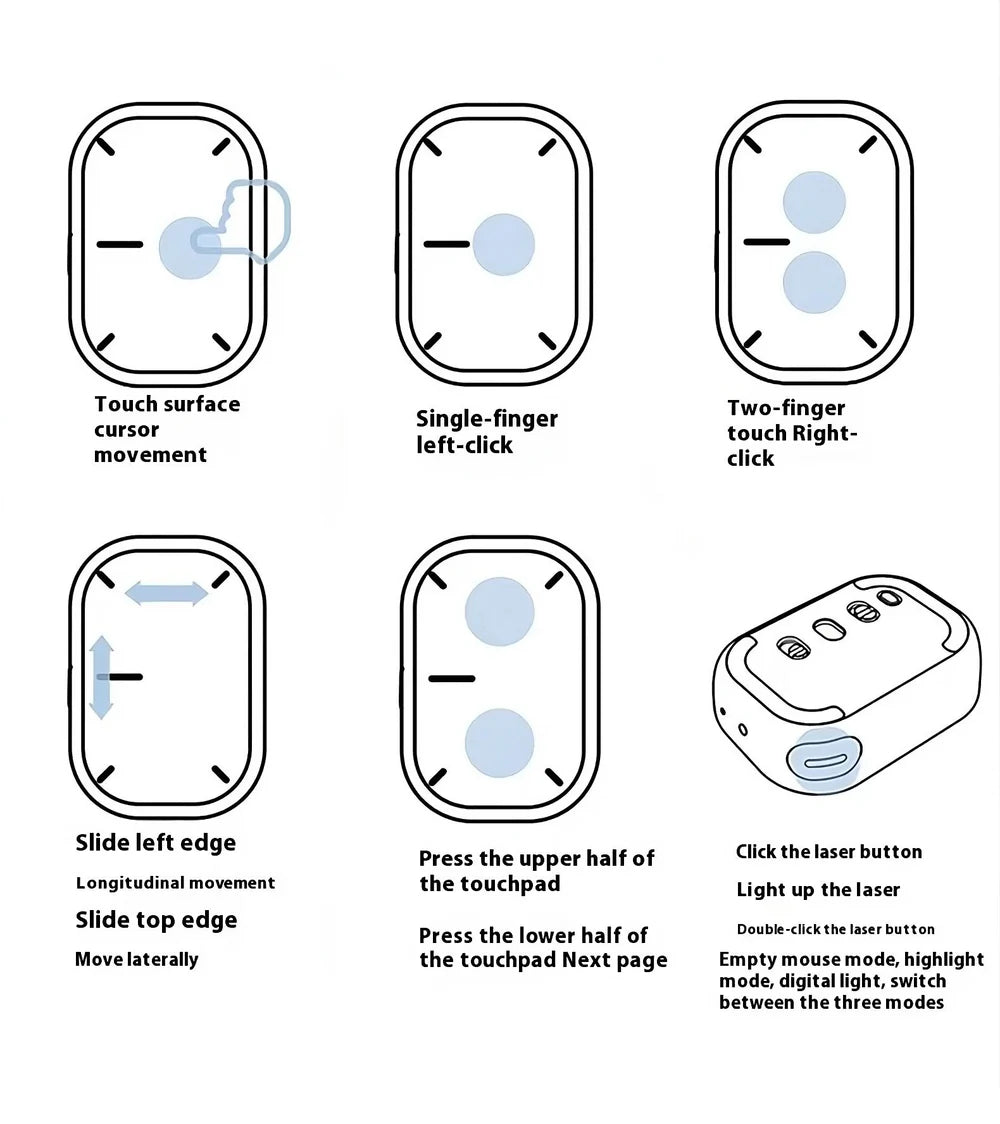 Touch surface cursor movement

Single-finger left-click

Two-finger touch Right-click

Slide left edge

Longitudinal movement

Slide top edge

Move laterally

Press the upper half of the touchpad

Press the lower half of the touchpad Next page

Click the laser button

Light up the laser

Double-click the laser button

Empty mouse mode, highlight mode, digital light, switch between the three modes