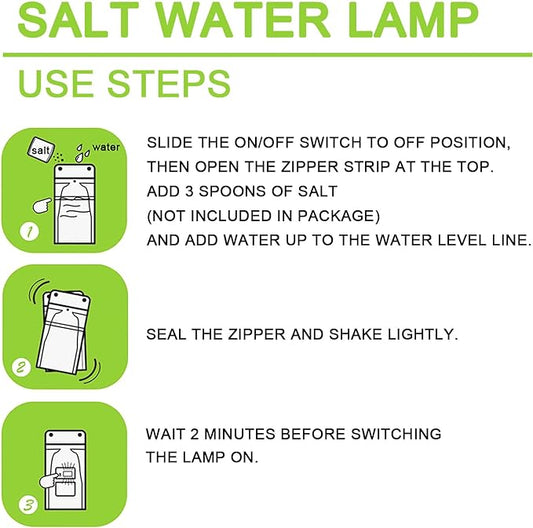 SALT WATER LAMP

USE STEPS

salt water

1

SLIDE THE ON/OFF SWITCH TO OFF POSITION, THEN OPEN THE ZIPPER STRIP AT THE TOP. ADD 3 SPOONS OF SALT (NOT INCLUDED IN PACKAGE) AND ADD WATER UP TO THE WATER LEVEL LINE.

2

SEAL THE ZIPPER AND SHAKE LIGHTLY.

3

WAIT 2 MINUTES BEFORE SWITCHING THE LAMP ON.