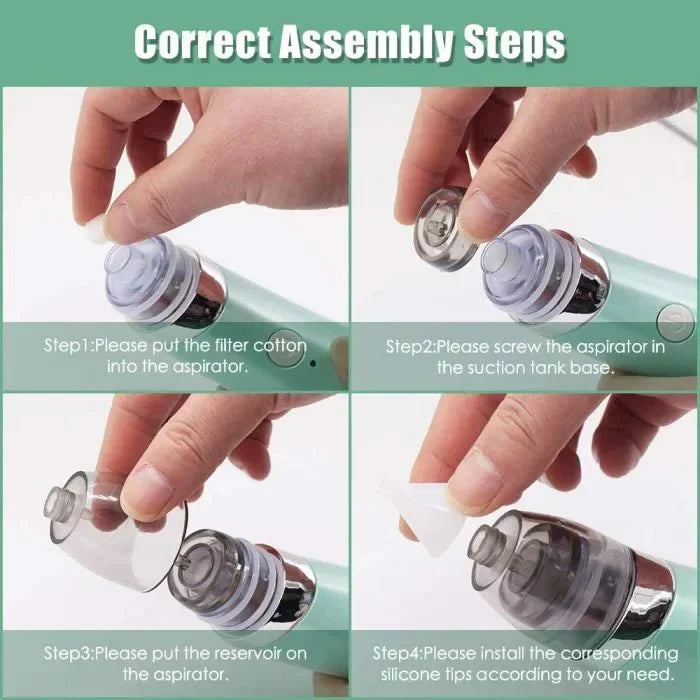 Correct Assembly Steps

Step1:Please put the filter cotton into the aspirator.

Step2:Please screw the aspirator in the suction tank base.

Step3:Please put the reservoir on the aspirator.

Step4:Please install the corresponding silicone tips according to your need.